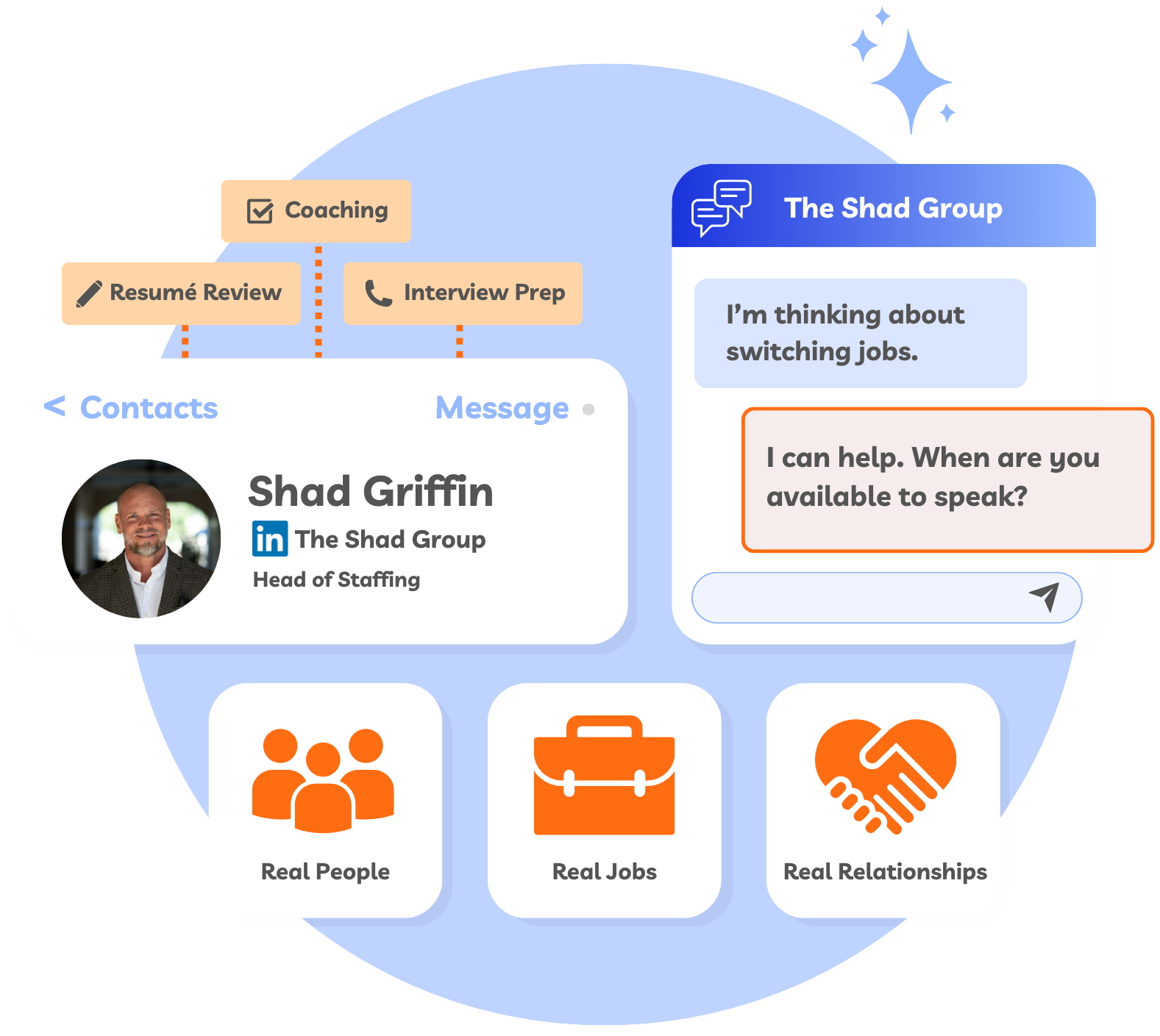 Coaching

Resumé Review

Interview Prep

< Contacts

Message

Shad Griffin

in The Shad Group

Head of Staffing

The Shad Group

I'm thinking about switching jobs.

I can help. When are you available to speak?

Real People

Real Jobs

Real Relationships